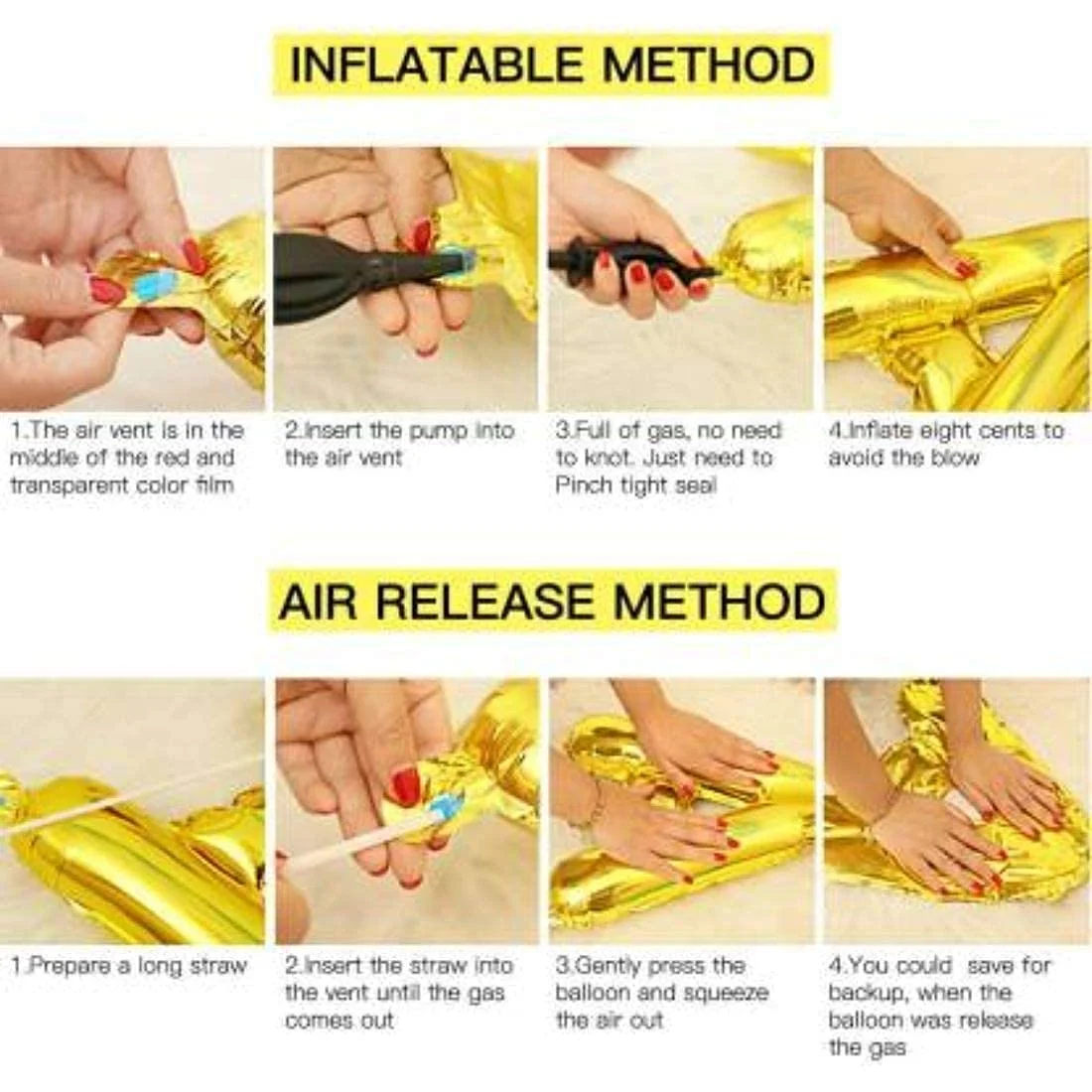 INFLATABLE METHOD

1.The air vent is in the middle of the red and transparent color film

2.Insert the pump into the air vent

3.Full of gas, no need to knot. Just need to Pinch tight seal

4.Inflate eight cents to avoid the blow

AIR RELEASE METHOD

1.Prepare a long straw

2.Insert the straw into the vent until the gas comes out

3.Gently press the balloon and squeeze the air out

4.You could save for backup, when the balloon was release the gas